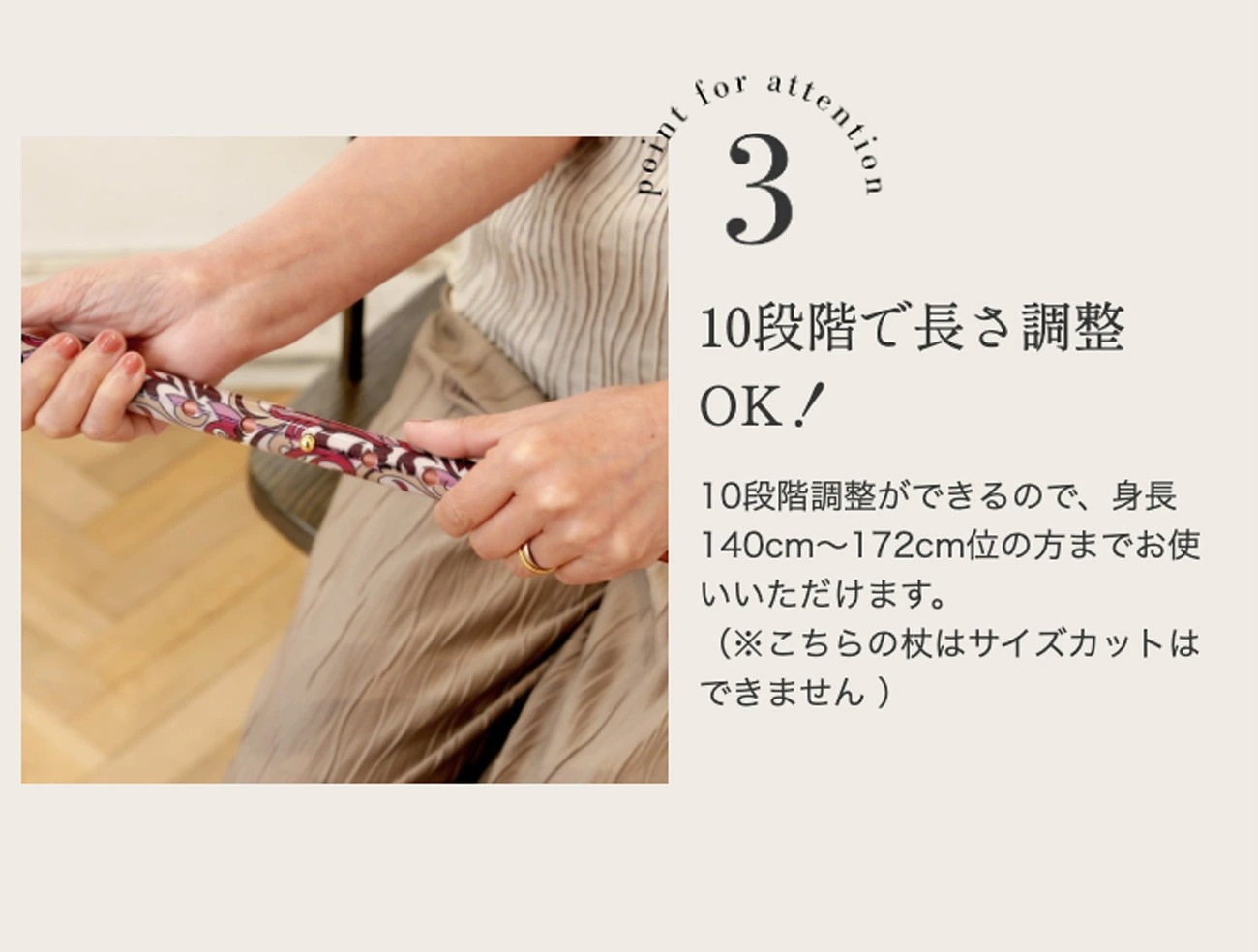 point for attention

3

10段階で長さ調整OK！

10段階調整ができるので、身長140cm〜172cm位の方までお使いいただけます。
（※こちらの杖はサイズカットはできません）